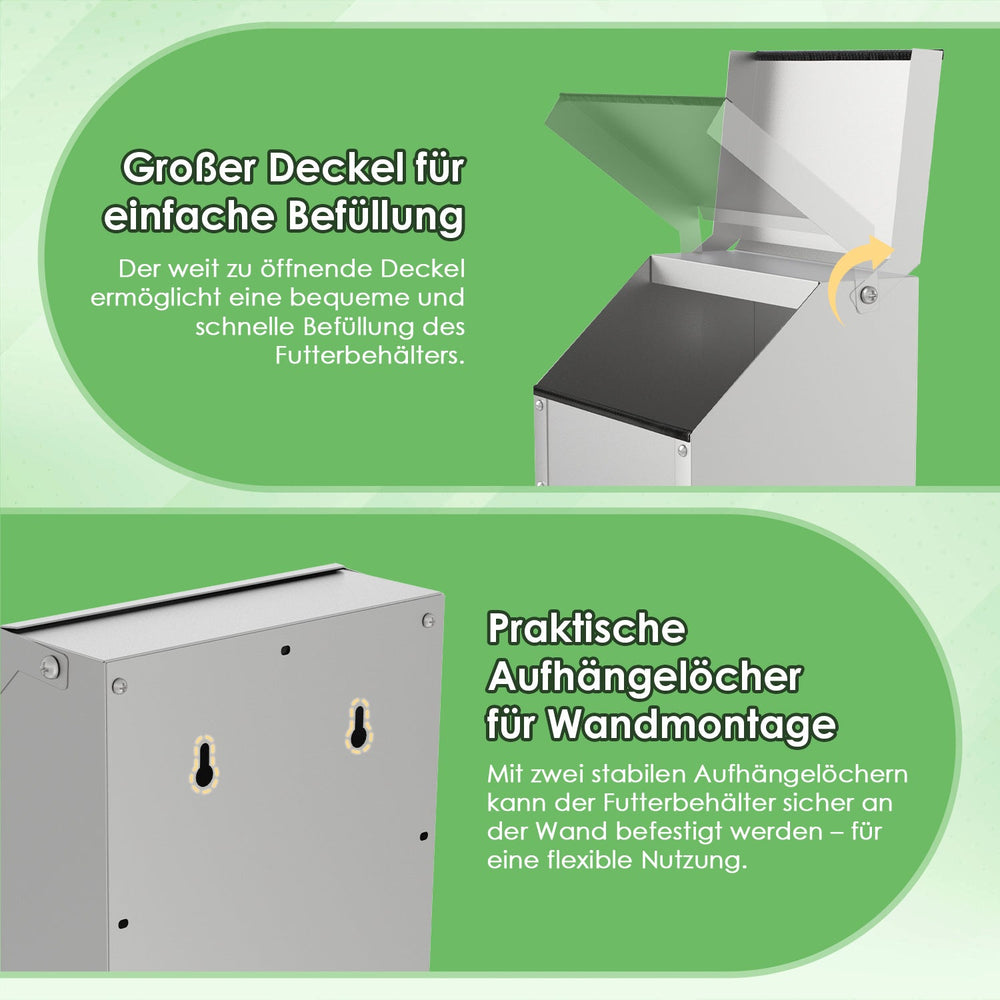 Großer Deckel für einfache Befüllung

Der weit zu öffnende Deckel ermöglicht eine bequeme und schnelle Befüllung des Futterbehälters.

Praktische Aufhängelöcher für Wandmontage

Mit zwei stabilen Aufhängelöchern kann der Futterbehälter sicher an der Wand befestigt werden – für eine flexible Nutzung.